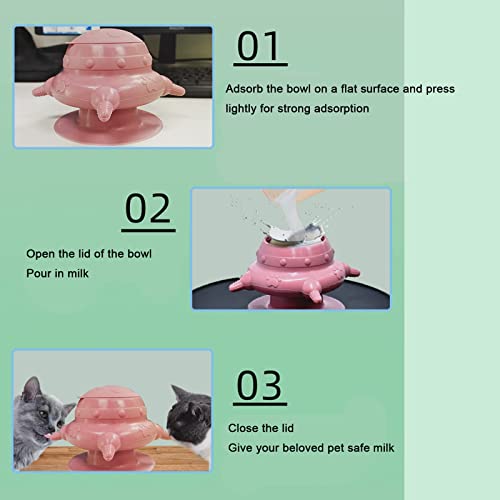 01

Adsorb the bowl on a flat surface and press lightly for strong adsorption

02

Open the lid of the bowl
Pour in milk

03

Close the lid
Give your beloved pet safe milk