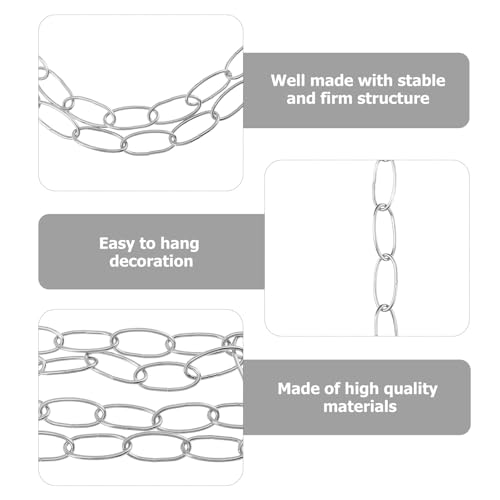 Well made with stable and firm structure

Easy to hang decoration

Made of high quality materials