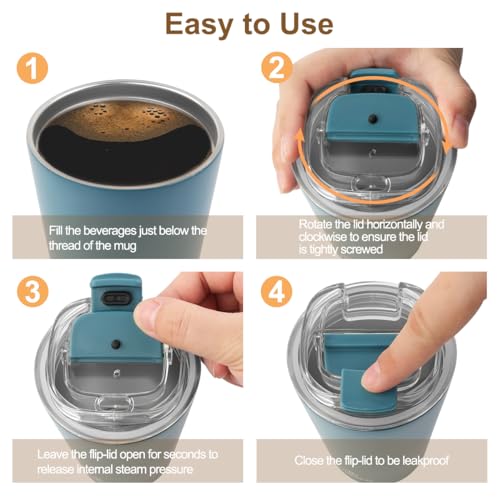 Easy to Use

1

Fill the beverages just below the thread of the mug

2

Rotate the lid horizontally and clockwise to ensure the lid is tightly screwed

3

Leave the flip-lid open for seconds to release internal steam pressure

4

Close the flip-lid to be leakproof