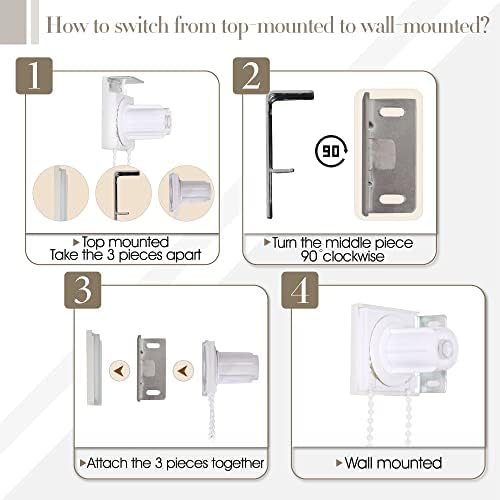 How to switch from top-mounted to wall-mounted?

1

▸Top mounted
Take the 3 pieces apart

2

90

▸Turn the middle piece
90°clockwise

3

▸Attach the 3 pieces together

4

▸Wall mounted