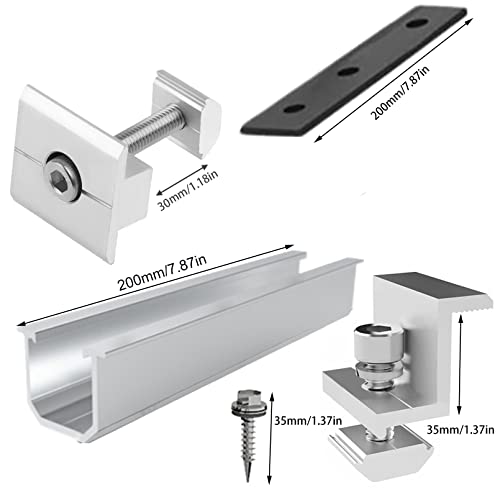 200mm/7.87in

30mm/1.18in

200mm/7.87in

35mm/1.37in

35mm/1.37in