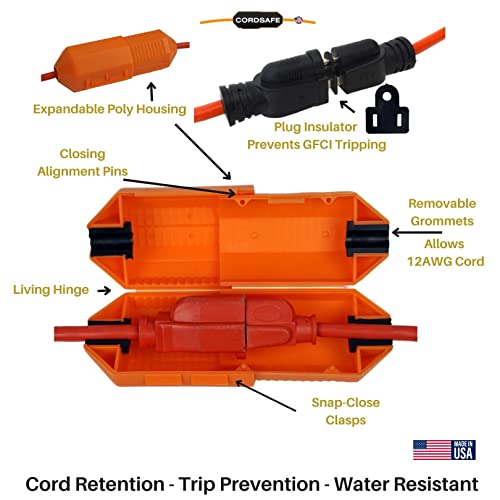 CORDSAFE

Expandable Poly Housing

Plug Insulator
Prevents GFCI Tripping

Closing
Alignment Pins

Removable
Grommets
Allows
12AWG Cord

Living Hinge

Snap-Close
Clasps

MADE IN
USA

Cord Retention - Trip Prevention - Water Resistant