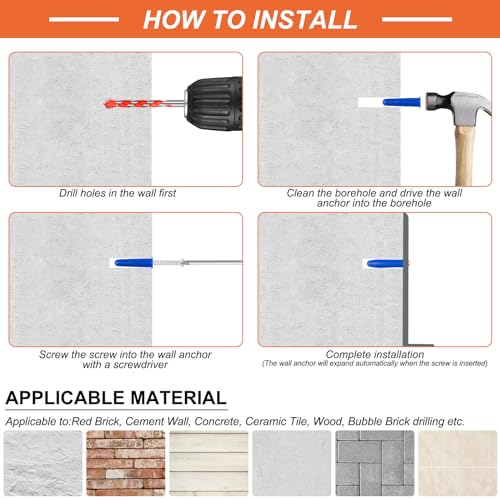 HOW TO INSTALL

Drill holes in the wall first

Clean the borehole and drive the wall anchor into the borehole

Screw the screw into the wall anchor with a screwdriver

Complete installation
(The wall anchor will expand automatically when the screw is inserted)

APPLICABLE MATERIAL

Applicable to:Red Brick, Cement Wall, Concrete, Ceramic Tile, Wood, Bubble Brick drilling etc.