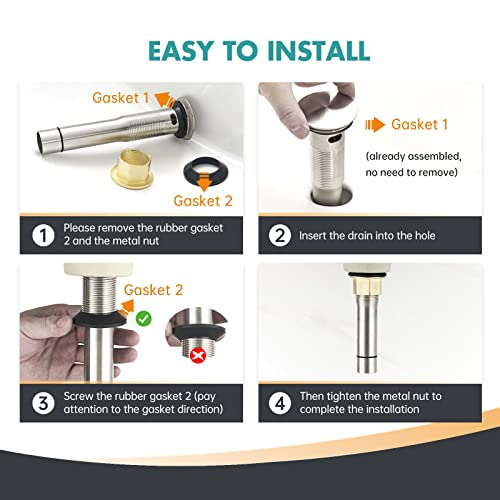 EASY TO INSTALL

Gasket 1

Gasket 2

1 Please remove the rubber gasket 2 and the metal nut

Gasket 1

(already assembled, no need to remove)

2 Insert the drain into the hole

Gasket 2

3 Screw the rubber gasket 2 (pay attention to the gasket direction)

4 Then tighten the metal nut to complete the installation