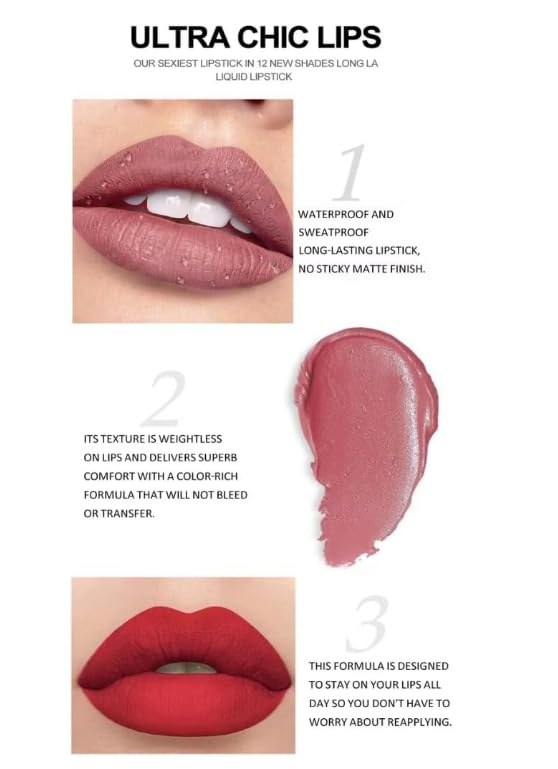 ULTRA CHIC LIPS

OUR SEXIEST LIPSTICK IN 12 NEW SHADES LONG LA LIQUID LIPSTICK

1

WATERPROOF AND SWEATPROOF LONG-LASTING LIPSTICK, NO STICKY MATTE FINISH.

2

ITS TEXTURE IS WEIGHTLESS ON LIPS AND DELIVERS SUPERB COMFORT WITH A COLOR-RICH FORMULA THAT WILL NOT BLEED OR TRANSFER.

3

THIS FORMULA IS DESIGNED TO STAY ON YOUR LIPS ALL DAY SO YOU DON'T HAVE TO WORRY ABOUT REAPPLYING.