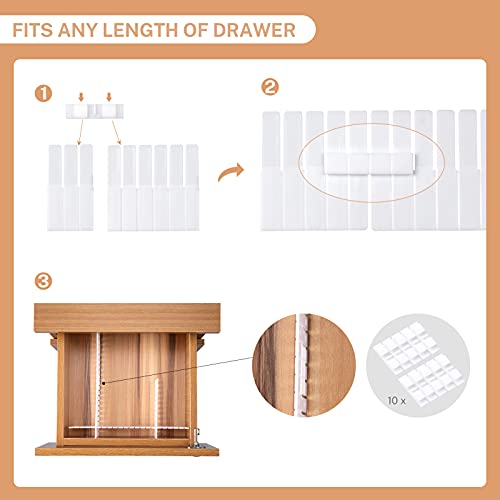 FITS ANY LENGTH OF DRAWER

1

2

3

10 x