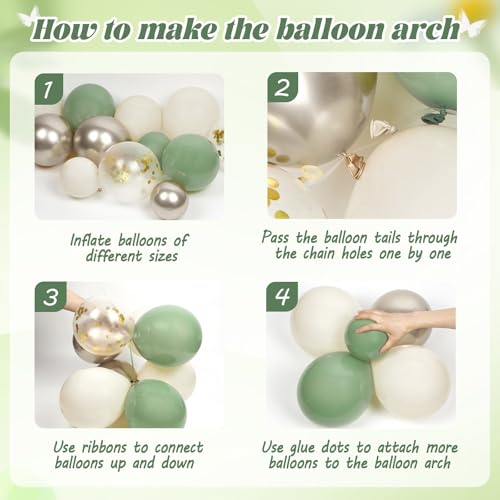 How to make the balloon arch

1

Inflate balloons of different sizes

2

Pass the balloon tails through the chain holes one by one

3

Use ribbons to connect balloons up and down

4

Use glue dots to attach more balloons to the balloon arch