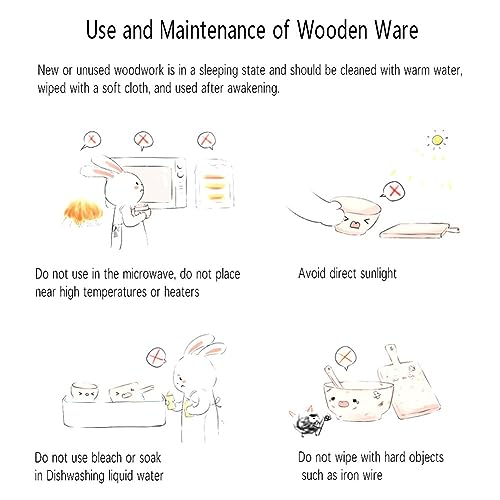 Use and Maintenance of Wooden Ware

New or unused woodwork is in a sleeping state and should be cleaned with warm water, wiped with a soft cloth, and used after awakening.

Do not use in the microwave, do not place near high temperatures or heaters

Avoid direct sunlight

Do not use bleach or soak in Dishwashing liquid water

Do not wipe with hard objects such as iron wire