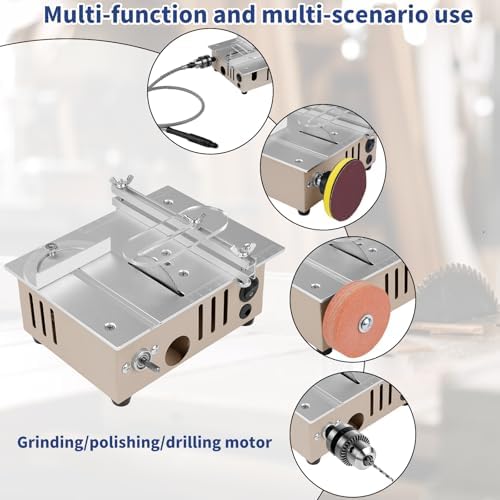 Multi-function and multi-scenario use

Grinding/polishing/drilling motor