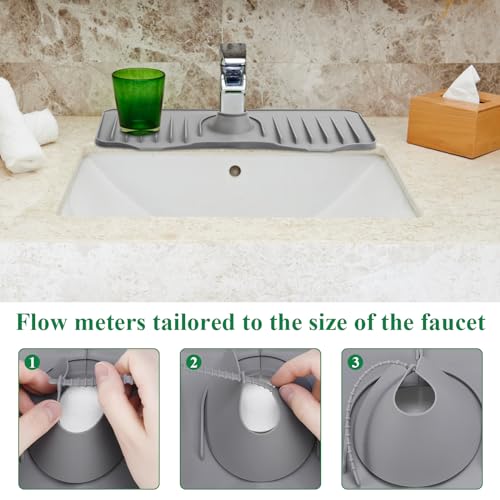 Flow meters tailored to the size of the faucet

1

2

3