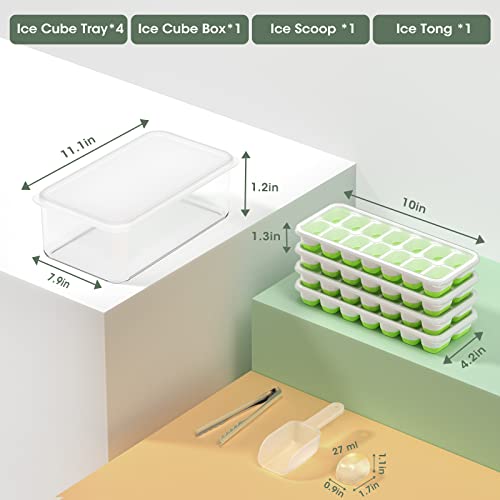 Ice Cube Tray*4 Ice Cube Box*1 Ice Scoop *1 Ice Tong *1

11.1in
1.2in
7.9in
10in
1.3in
4.2in
27 ml
1.1in
0.9in
1.7in