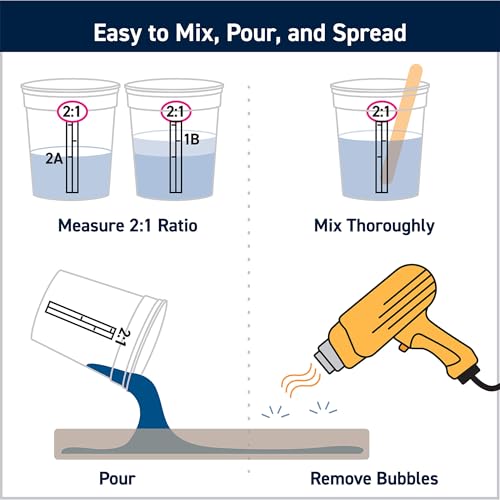 Easy to Mix, Pour, and Spread

2:1

2A

2:1

1B

Measure 2:1 Ratio

2:1

Mix Thoroughly

2:1

Pour

Remove Bubbles