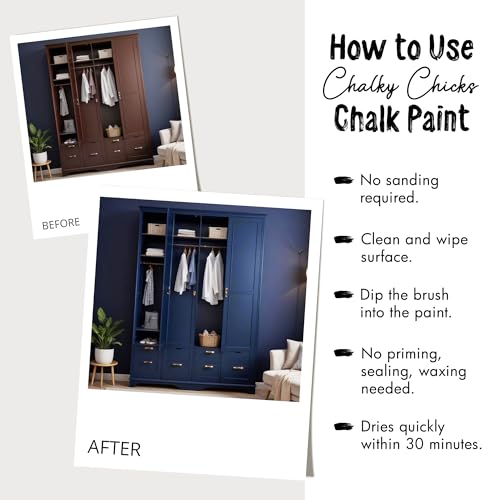 BEFORE

AFTER

How to Use Chalky Chicks Chalk Paint

No sanding required.

Clean and wipe surface.

Dip the brush into the paint.

No priming, sealing, waxing needed.

Dries quickly within 30 minutes.