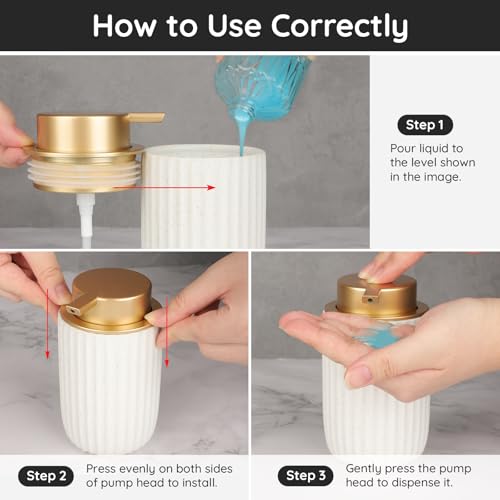 How to Use Correctly

Step 1

Pour liquid to the level shown in the image.

Step 2

Press evenly on both sides of pump head to install.

Step 3

Gently press the pump head to dispense it.