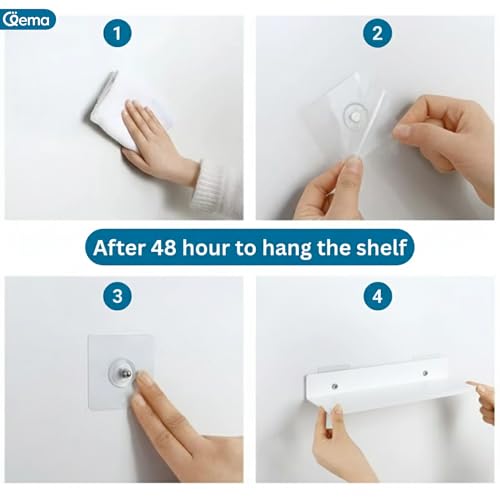 Qema

1

2

After 48 hour to hang the shelf

3

4