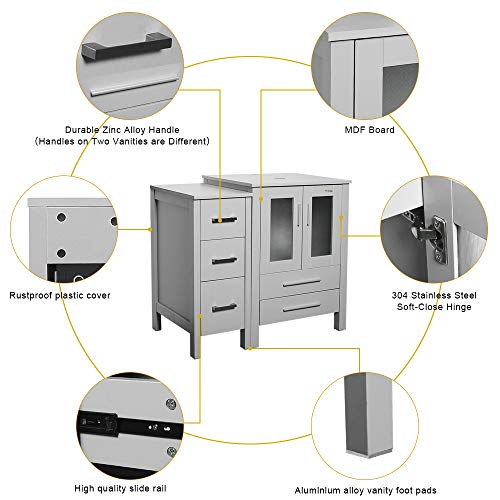 Durable Zinc Alloy Handle
(Handles on Two Vanities are Different)

MDF Board

Rustproof plastic cover

304 Stainless Steel
Soft-Close Hinge

High quality slide rail

Aluminium alloy vanity foot pads