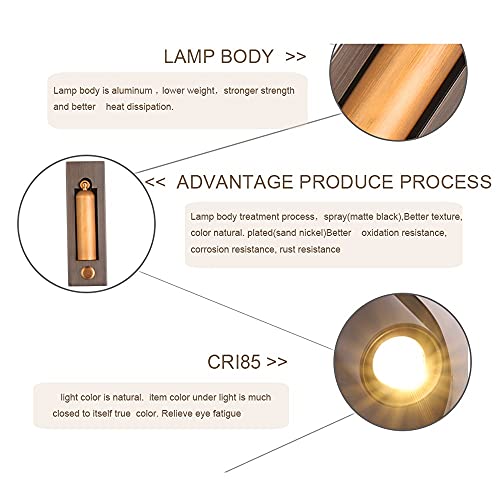 LAMP BODY >>

Lamp body is aluminum，lower weight，stronger strength and better heat dissipation.

<< ADVANTAGE PRODUCE PROCESS

Lamp body treatment process，spray(matte black),Better texture, color natural. plated(sand nickel)Better oxidation resistance, corrosion resistance, rust resistance

CRI85 >>

light color is natural. item color under light is much closed to itself true color. Relieve eye fatigue