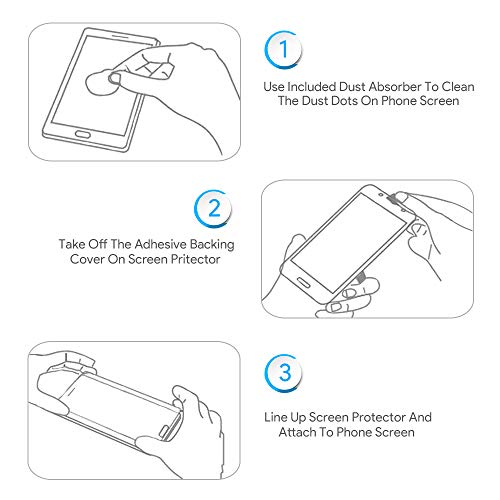 1

Use Included Dust Absorber To Clean The Dust Dots On Phone Screen

2

Take Off The Adhesive Backing Cover On Screen Pritector

3

Line Up Screen Protector And Attach To Phone Screen