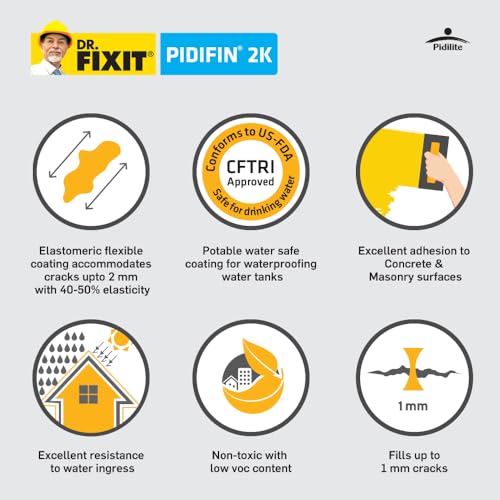 DR. FIXIT®

PIDIFIN® 2K

Pidilite

Conforms to US-FDA
CFTRI
Approved
Safe for drinking water

Elastomeric flexible coating accommodates cracks upto 2 mm with 40-50% elasticity

Potable water safe coating for waterproofing water tanks

Excellent adhesion to Concrete & Masonry surfaces

1 mm

Excellent resistance to water ingress

Non-toxic with low voc content

Fills up to 1 mm cracks