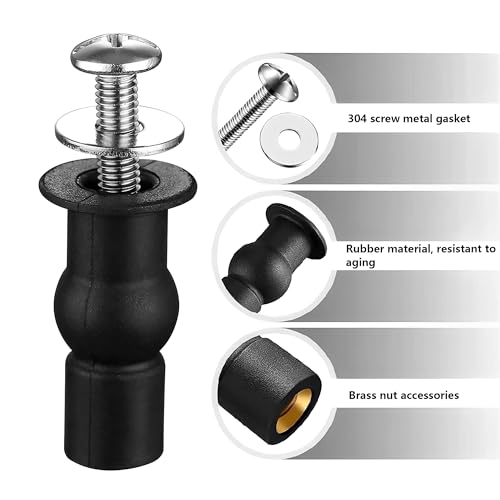 304 screw metal gasket

Rubber material, resistant to aging

Brass nut accessories