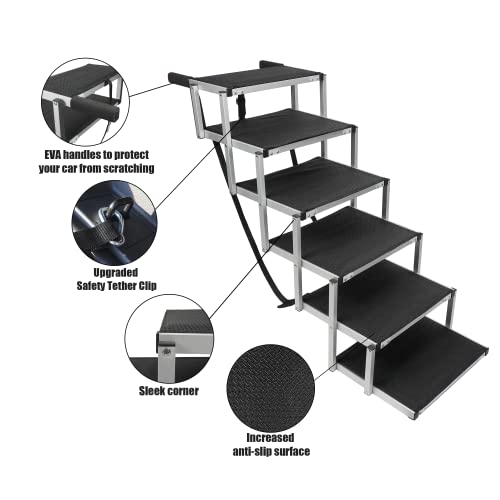 EVA handles to protect your car from scratching

Upgraded Safety Tether Clip

Sleek corner

Increased anti-slip surface