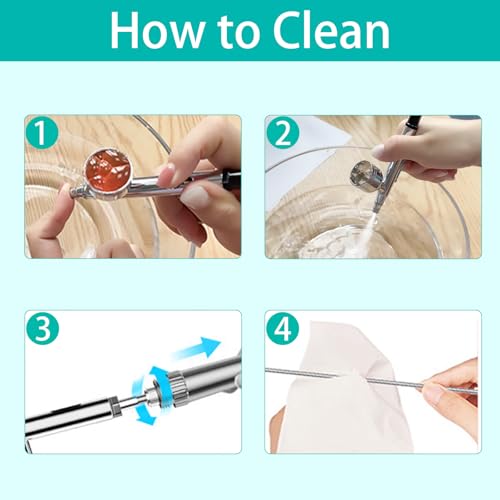 How to Clean

1

2

3

4