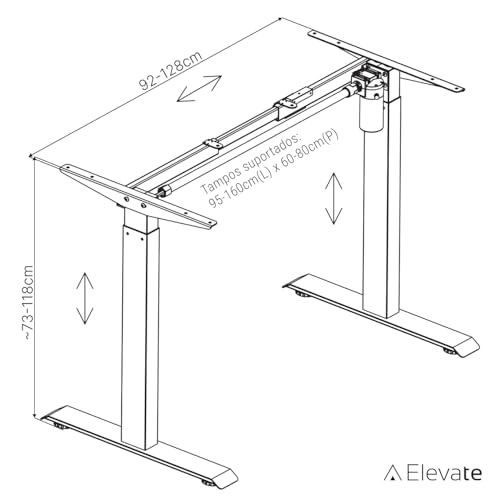 92-128cm

Tampos suportados:
95-160cm(L) x 60-80cm(P)

~73-118cm

Elevate