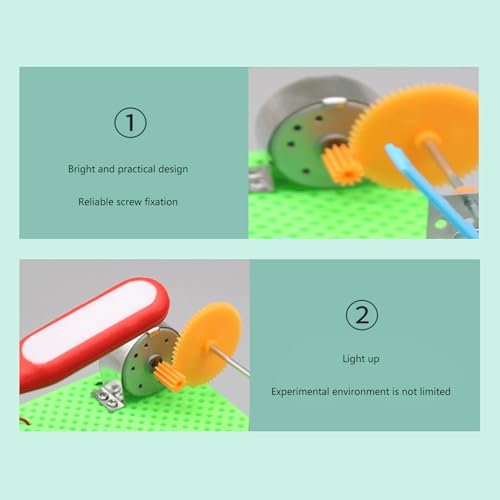 ①

Bright and practical design

Reliable screw fixation

②

Light up

Experimental environment is not limited