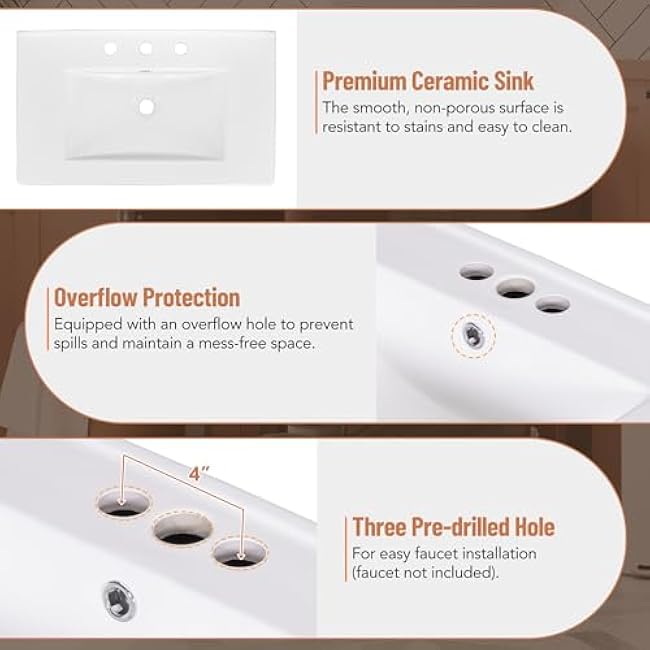 Premium Ceramic Sink
The smooth, non-porous surface is resistant to stains and easy to clean.

Overflow Protection
Equipped with an overflow hole to prevent spills and maintain a mess-free space.

4"

Three Pre-drilled Hole
For easy faucet installation (faucet not included).