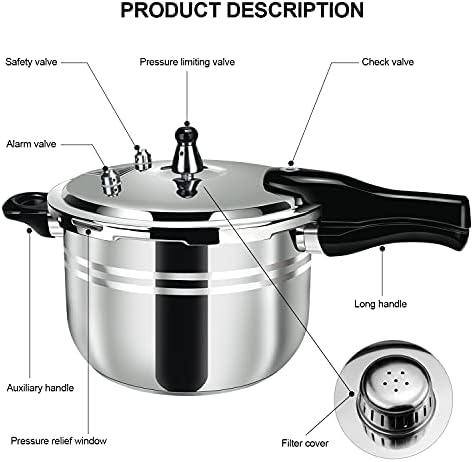 PRODUCT DESCRIPTION

Safety valve

Pressure limiting valve

Check valve

Alarm valve

Long handle

Auxiliary handle

Pressure relief window

Filter cover