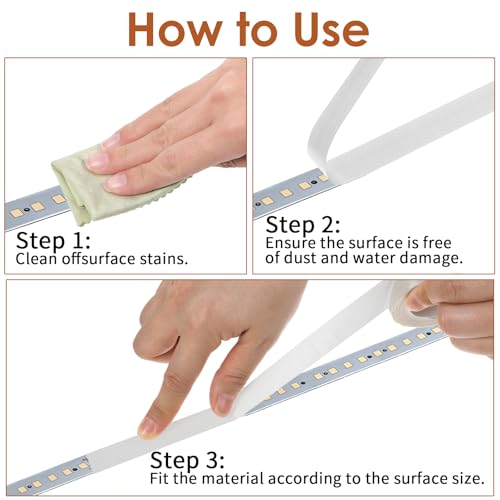 How to Use

Step 1:
Clean offsurface stains.

Step 2:
Ensure the surface is free of dust and water damage.

Step 3:
Fit the material according to the surface size.