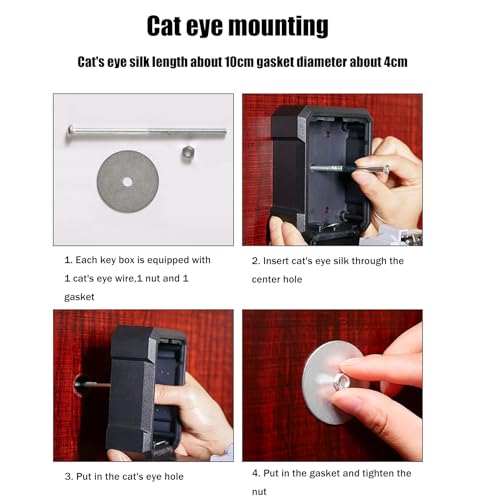 Cat eye mounting

Cat's eye silk length about 10cm gasket diameter about 4cm

1. Each key box is equipped with 1 cat's eye wire,1 nut and 1 gasket

2. Insert cat's eye silk through the center hole

3. Put in the cat's eye hole

4. Put in the gasket and tighten the nut