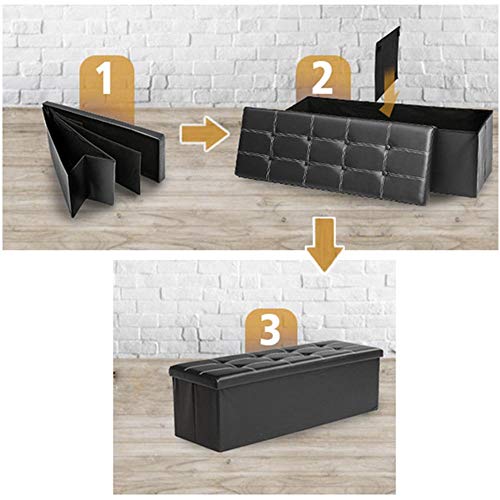 1

2

3