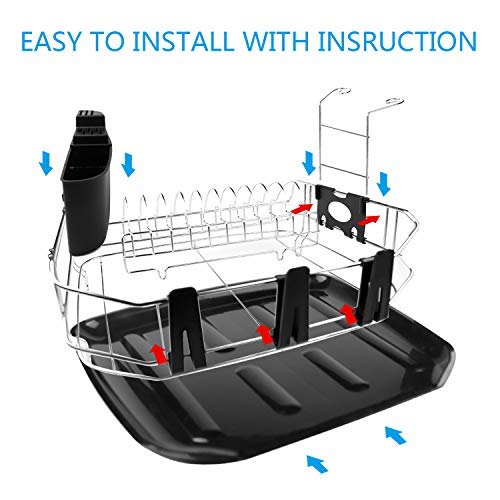 EASY TO INSTALL WITH INSRUCTION