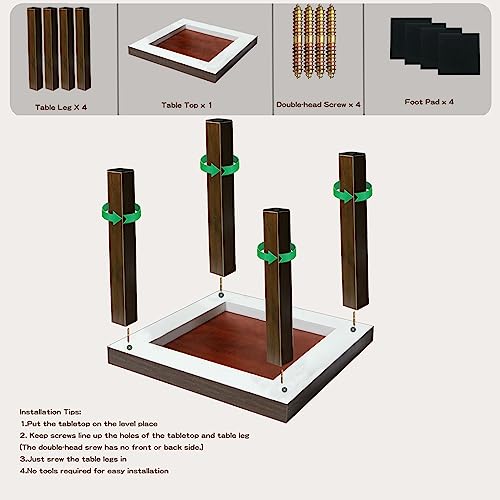 Table Leg X 4

Table Top x 1

Double-head Screw x 4

Foot Pad x 4

Installation Tips:
1.Put the tabletop on the level place
2. Keep screws line up the holes of the tabletop and table leg
(The double-head srew has no front or back side.)
3.Just srew the table legs in
4.No tools required for easy installation