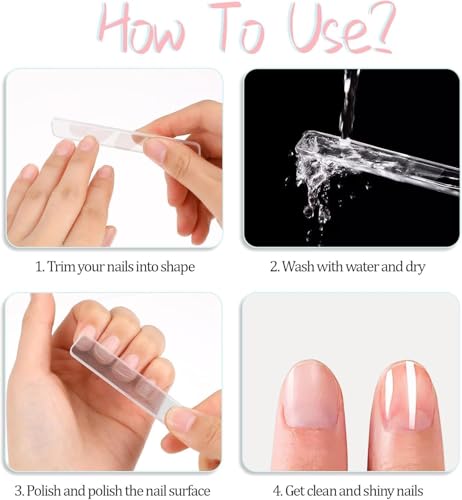 How To Use?

1. Trim your nails into shape

2. Wash with water and dry

3. Polish and polish the nail surface

4. Get clean and shiny nails