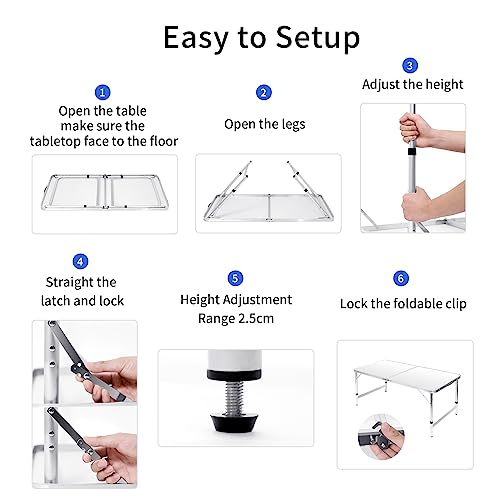 Easy to Setup

1
Open the table
make sure the
tabletop face to the floor

2
Open the legs

3
Adjust the height

4
Straight the
latch and lock

5
Height Adjustment
Range 2.5cm

6
Lock the foldable clip