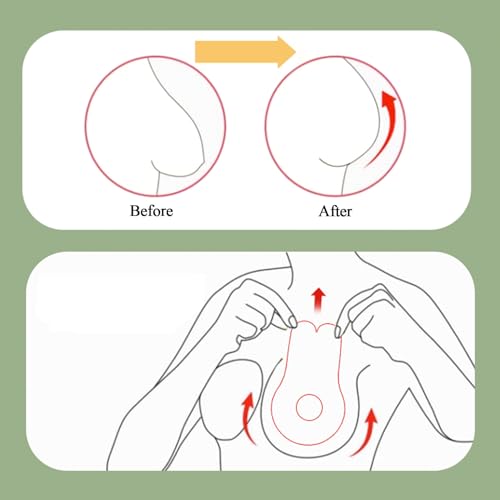 Before

After