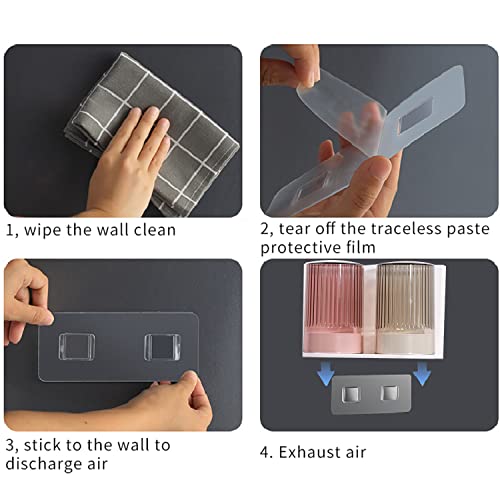 1, wipe the wall clean

2, tear off the traceless paste protective film

3, stick to the wall to discharge air

4. Exhaust air