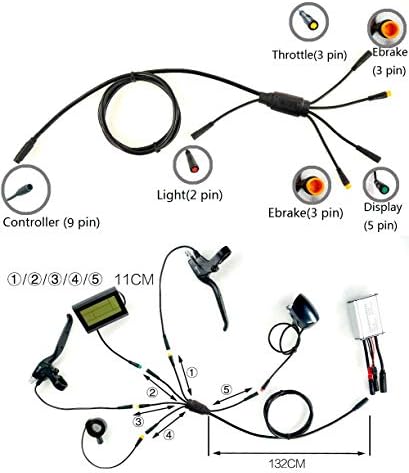 Throttle(3 pin)

Ebrake (3 pin)

Light(2 pin)

Controller (9 pin)

Ebrake(3 pin)

Display (5 pin)

①/②/③/④/⑤ 11CM

①

②

③

④

⑤

132CM