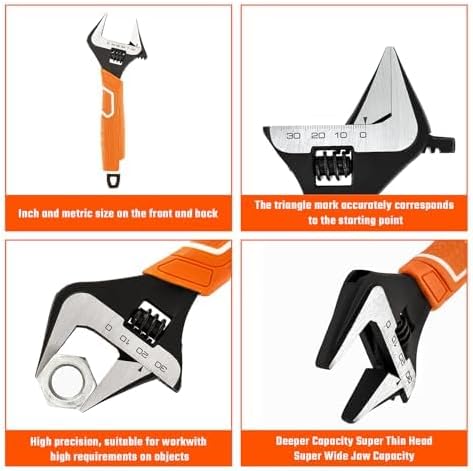 Inch and metric size on the front and back

30 20 10 0

The triangle mark accurately corresponds to the starting point

0 10 20 30

High precision, suitable for workwith high requirements on objects

0 10 20 30

Deeper Capacity Super Thin Head Super Wide Jaw Capacity