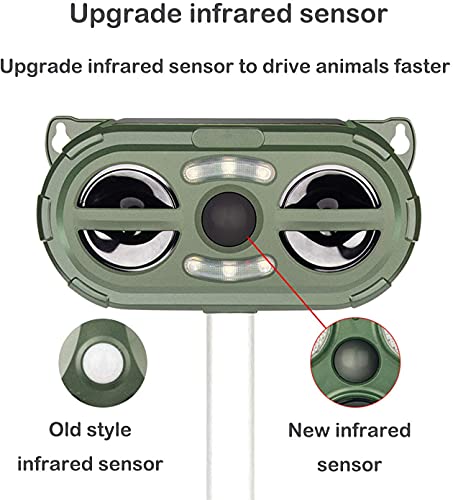 Upgrade infrared sensor

Upgrade infrared sensor to drive animals faster

Old style infrared sensor

New infrared sensor