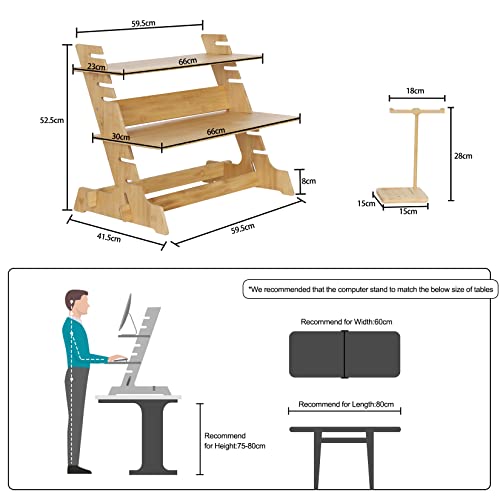 59.5cm
23cm
66cm
52.5cm
30cm
66cm
8cm
41.5cm
59.5cm
18cm
28cm
15cm
15cm

*We recommended that the computer stand to match the below size of tables

Recommend for Width:60cm

Recommend for Length:80cm

Recommend for Height:75-80cm