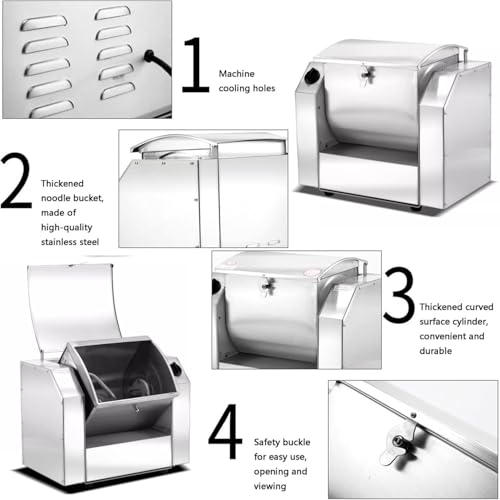 1
Machine cooling holes

2
Thickened noodle bucket, made of high-quality stainless steel

3
Thickened curved surface cylinder, convenient and durable

4
Safety buckle for easy use, opening and viewing