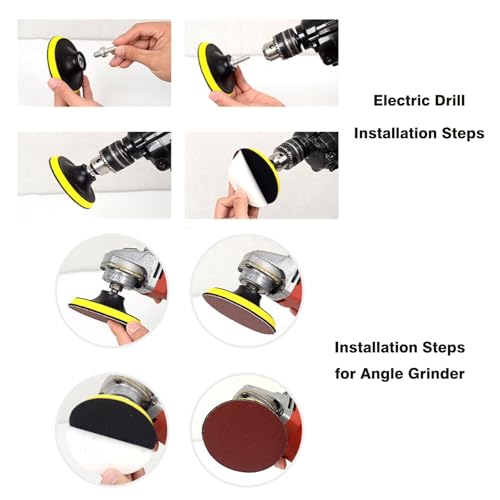 Electric Drill
Installation Steps

Installation Steps
for Angle Grinder