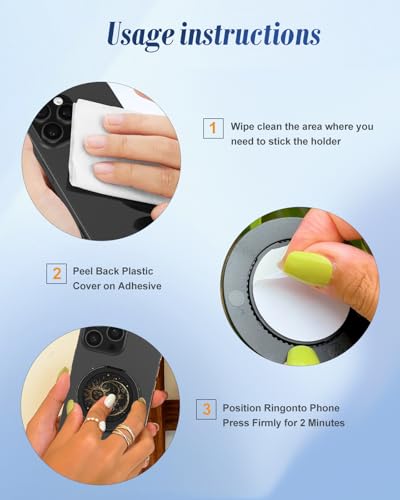 Usage instructions

1 Wipe clean the area where you need to stick the holder

2 Peel Back Plastic Cover on Adhesive

3 Position Ringonto Phone Press Firmly for 2 Minutes