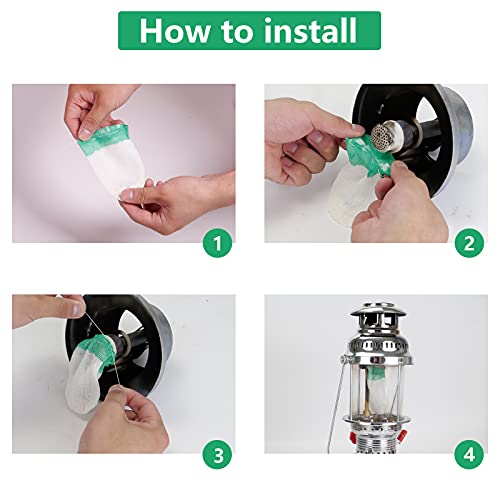 How to install

1

2

3

4