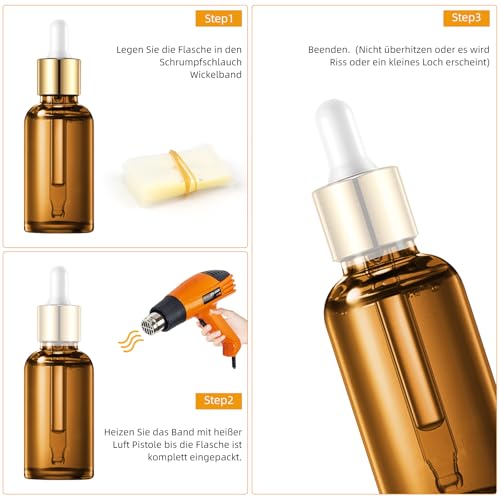 Step1

Legen Sie die Flasche in den Schrumpfschlauch Wickelband

Step2

Heizen Sie das Band mit heißer Luft Pistole bis die Flasche ist komplett eingepackt.

Step3

Beenden. (Nicht überhitzen oder es wird Riss oder ein kleines Loch erscheint)