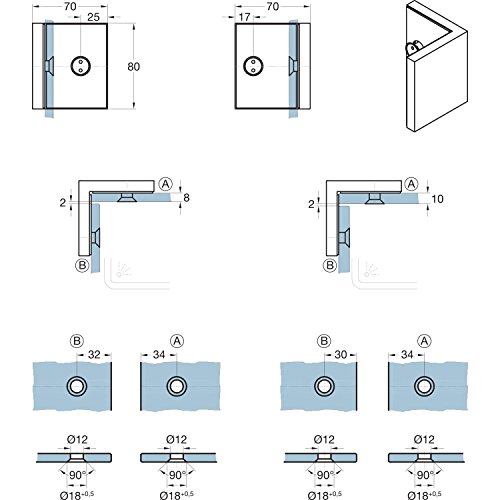 70
25
80
70
17

A
2
8
B

A
2
10
B

B
32
A
34
B
30
A
34

Ø12
90°
$Ø18^{+0,5}$
Ø12
90°
$Ø18^{+0,5}$
Ø12
90°
$Ø18^{+0,5}$
Ø12
90°
$Ø18^{+0,5}$