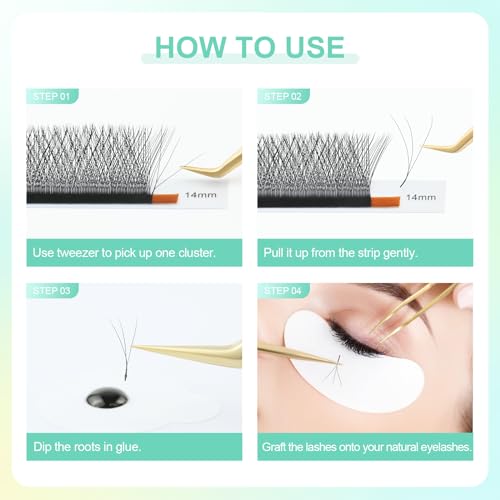 HOW TO USE

STEP 01

14mm

Use tweezer to pick up one cluster.

STEP 02

14mm

Pull it up from the strip gently.

STEP 03

Dip the roots in glue.

STEP 04

Graft the lashes onto your natural eyelashes.